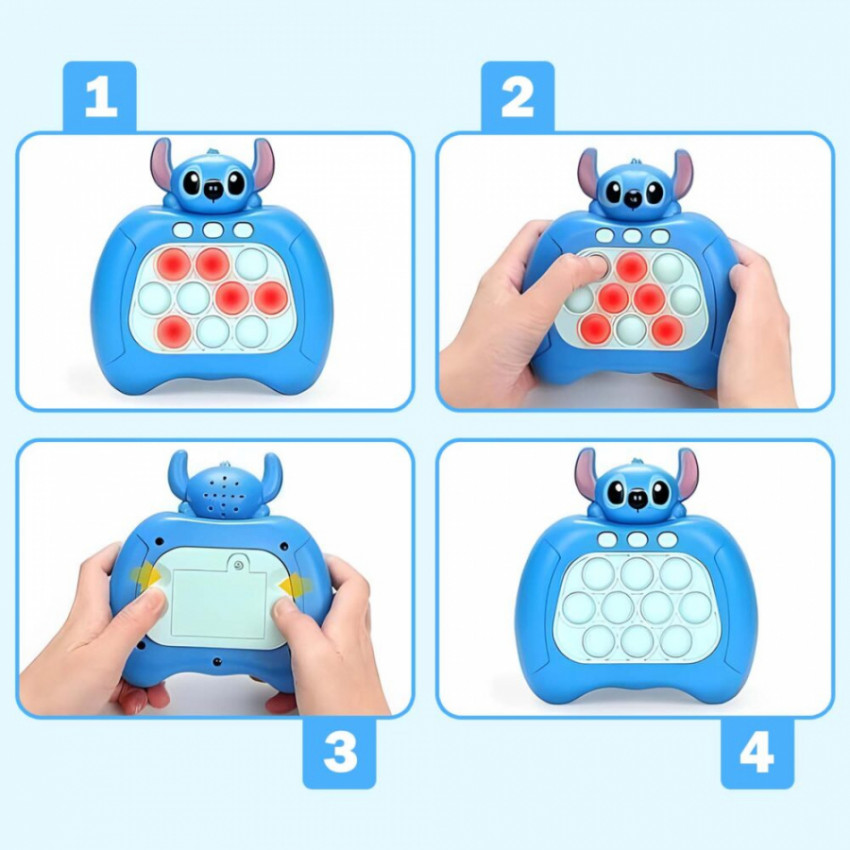 1

2

3

4